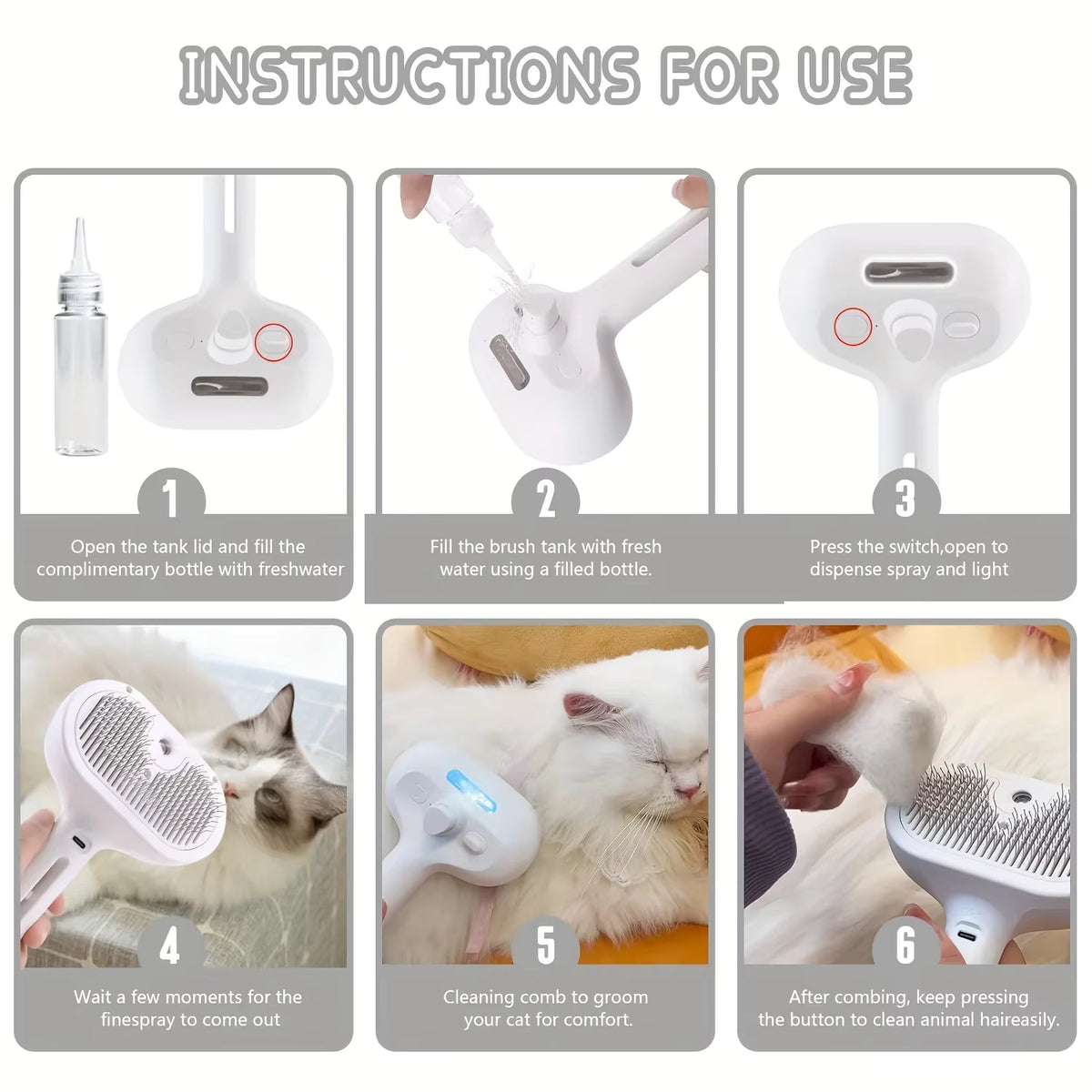 INSTRUCTIONS FOR USE

1

Open the tank lid and fill the complimentary bottle with freshwater

2

Fill the brush tank with fresh water using a filled bottle.

3

Press the switch,open to dispense spray and light

4

Wait a few moments for the finespray to come out

5

Cleaning comb to groom your cat for comfort.

6

After combing, keep pressing the button to clean animal haireasily.